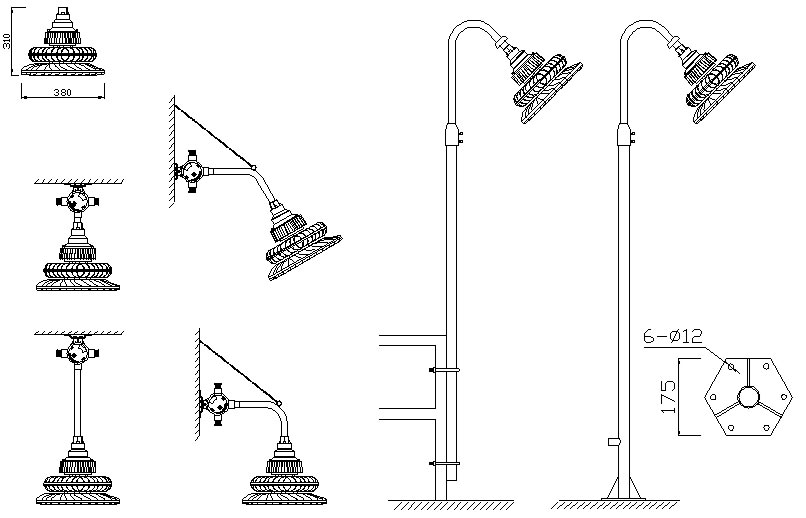 310
380
6-Ø12
175