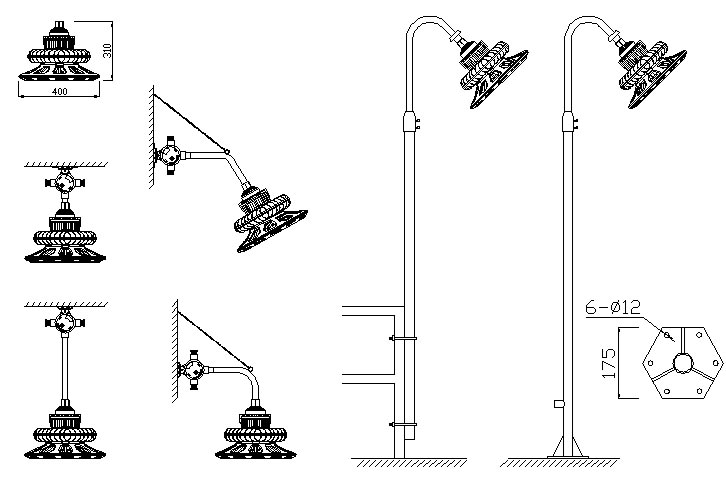 310
400
6-Ø12
175