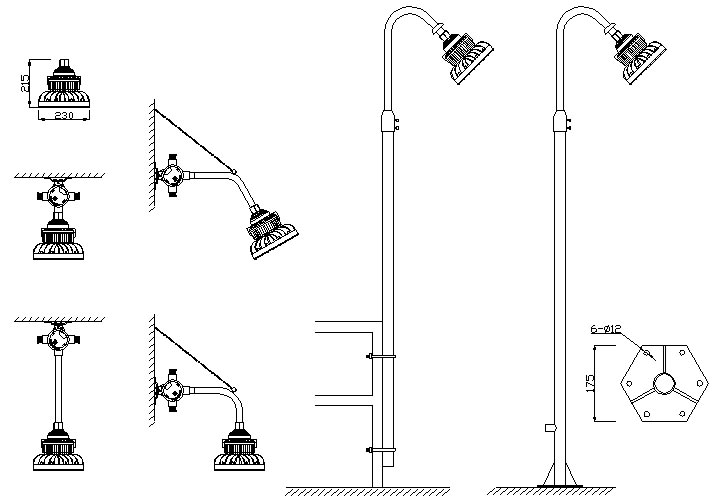 215
230
6-Ø12
175