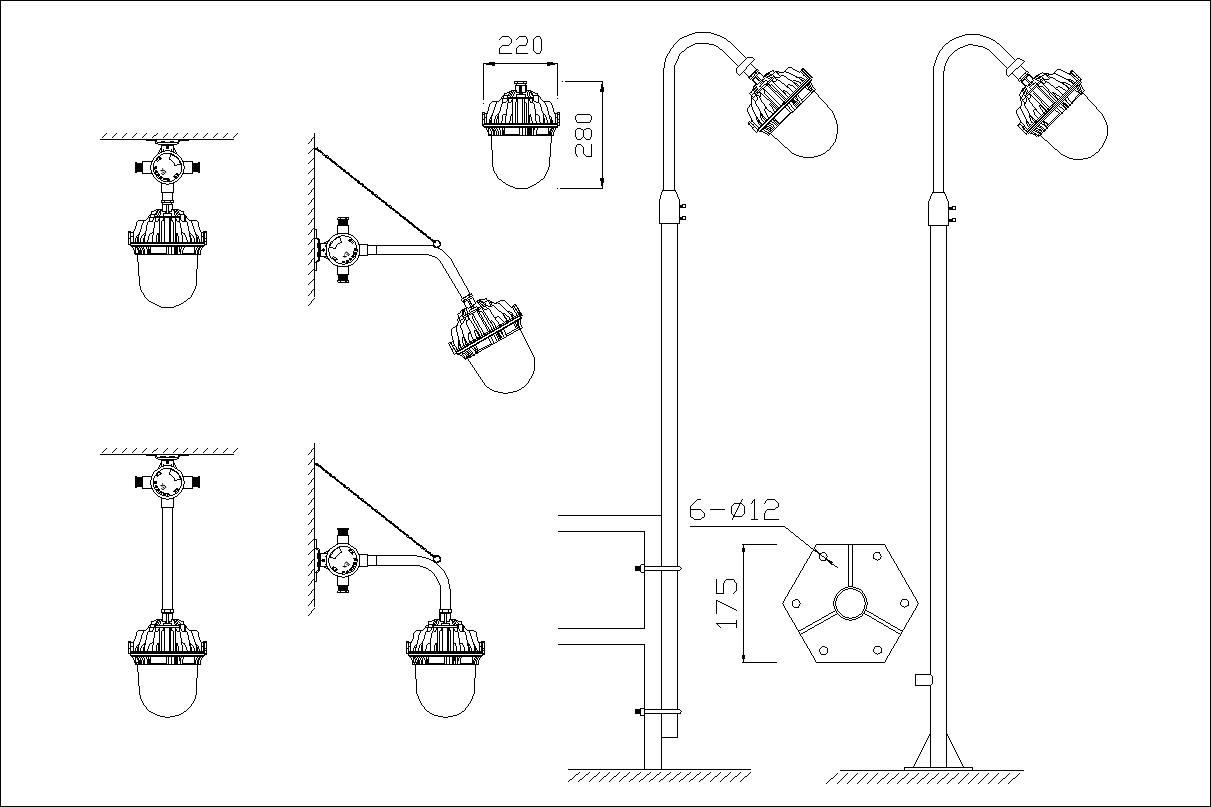 220
280
6-Ø12
175