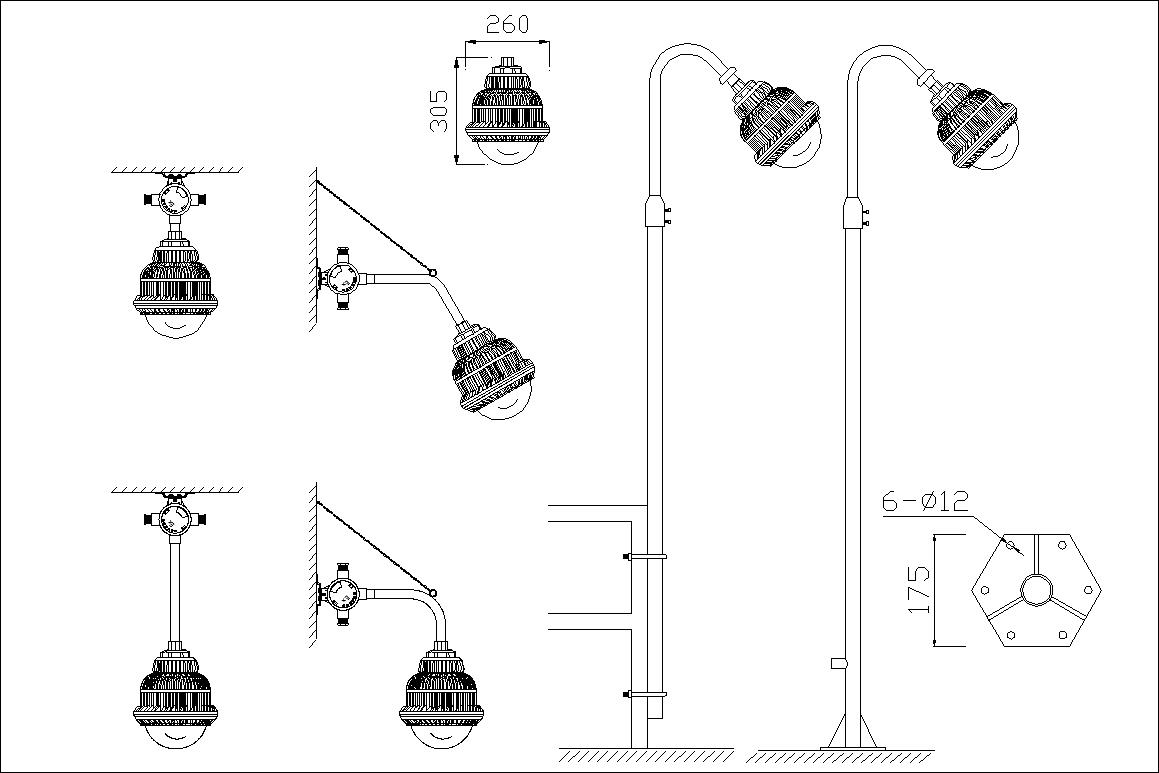 260
305
6-Ø12
175